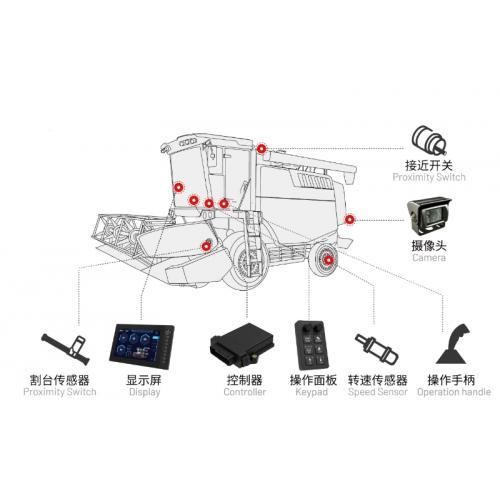 接近开关
Proximity Switch

摄像头
Camera

割台传感器
Proximity Switch

显示屏
Display

控制器
Controller

操作面板
Keypad

转速传感器
Speed Sensor

操作手柄
Operation handle